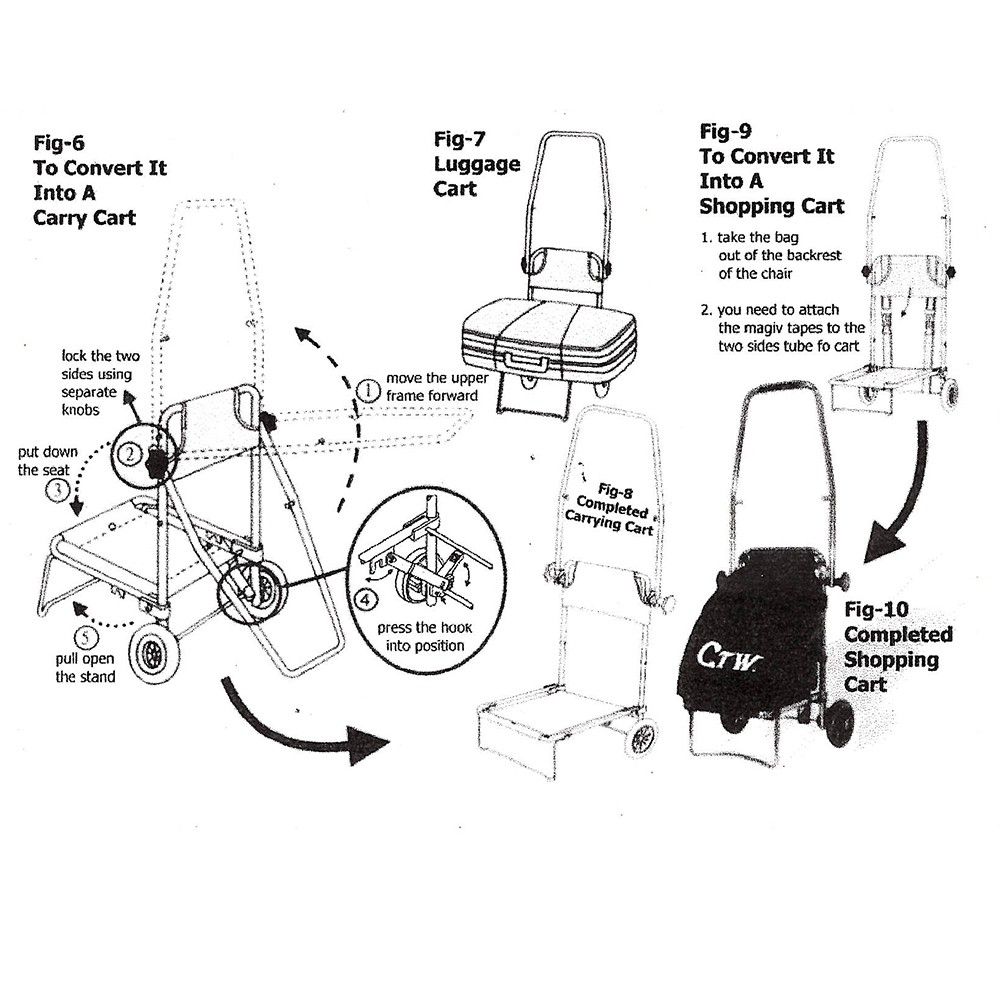 Fig-6
To Convert It Into A Carry Cart

lock the two sides using separate knobs

2

put down the seat

3

1 move the upper frame forward

4

press the hook into position

5

pull open the stand

Fig-7
Luggage Cart

Fig-8
Completed Carrying Cart

Fig-9
To Convert It Into A Shopping Cart

1. take the bag out of the backrest of the chair

2. you need to attach the magiv tapes to the two sides tube fo cart

CTW.

Fig-10
Completed Shopping Cart