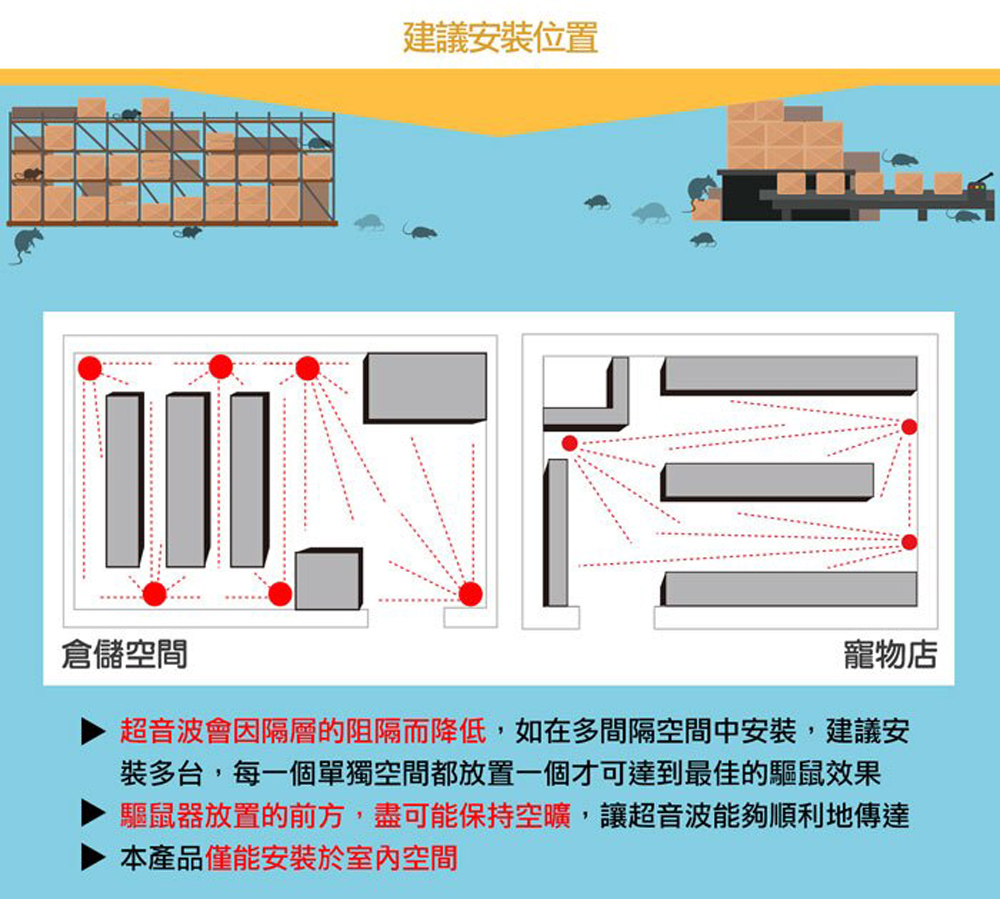 建議安裝位置

倉儲空間

寵物店

▶ 超音波會因隔層的阻隔而降低，如在多間隔空間中安裝，建議安裝多台，每一個單獨空間都放置一個才可達到最佳的驅鼠效果
▶ 驅鼠器放置的前方，盡可能保持空曠，讓超音波能夠順利地傳達
▶ 本產品僅能安裝於室內空間