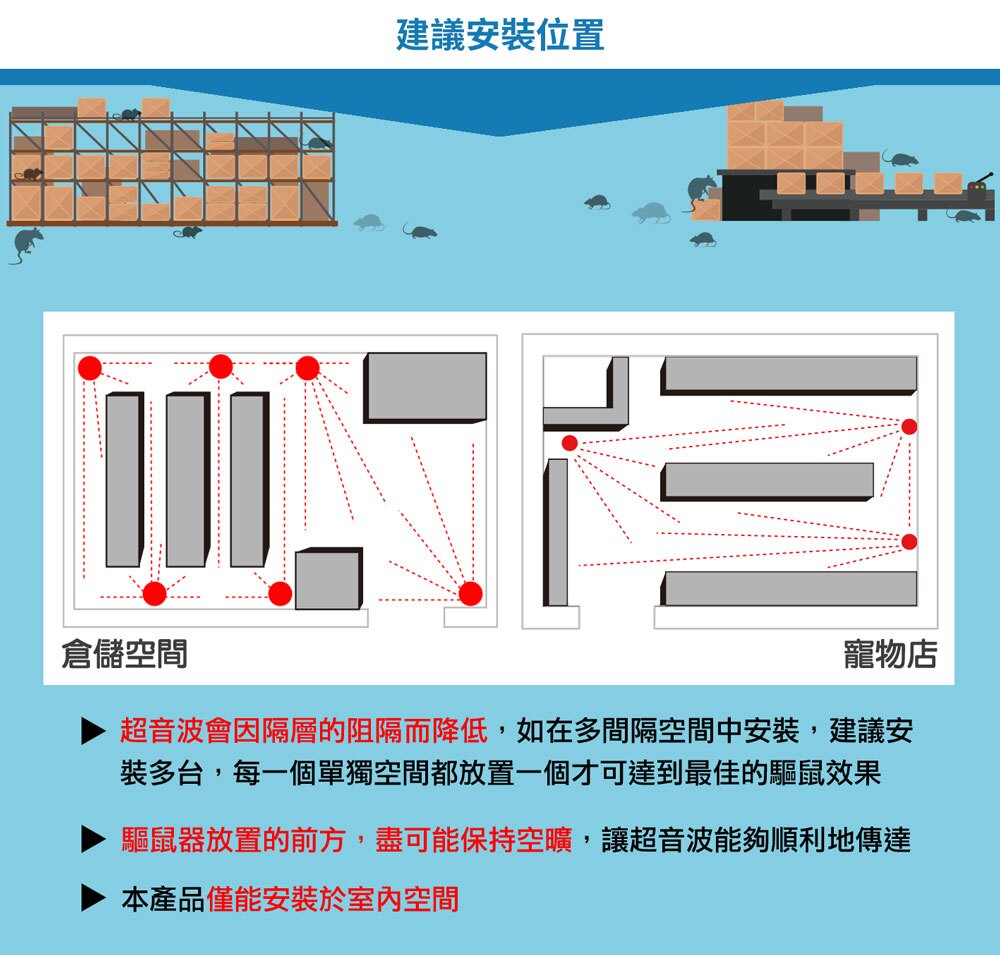 建議安裝位置

倉儲空間

寵物店

▶ 超音波會因隔層的阻隔而降低，如在多間隔空間中安裝，建議安裝多台，每一個單獨空間都放置一個才可達到最佳的驅鼠效果

▶ 驅鼠器放置的前方，盡可能保持空曠，讓超音波能夠順利地傳達

▶ 本產品僅能安裝於室內空間