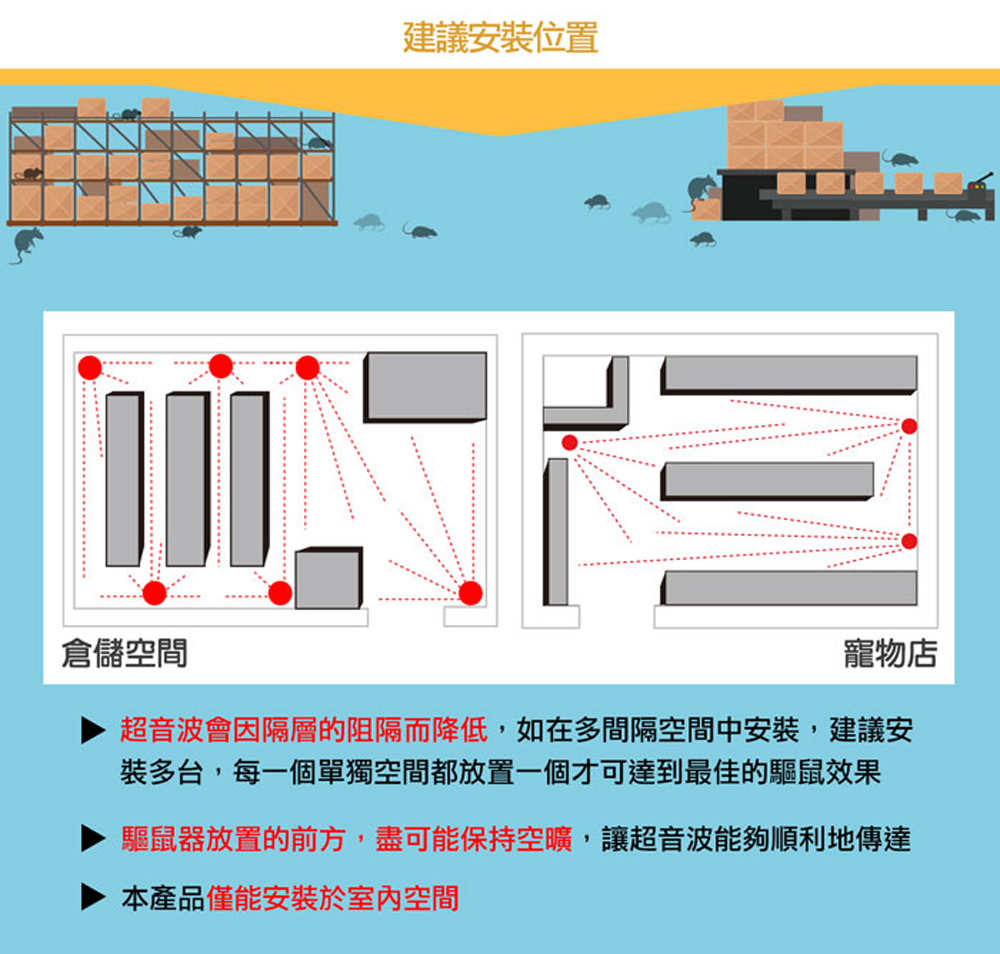 建議安裝位置

倉儲空間

寵物店

▶ 超音波會因隔層的阻隔而降低，如在多間隔空間中安裝，建議安裝多台，每一個單獨空間都放置一個才可達到最佳的驅鼠效果

▶ 驅鼠器放置的前方，盡可能保持空曠，讓超音波能夠順利地傳達

▶ 本產品僅能安裝於室內空間