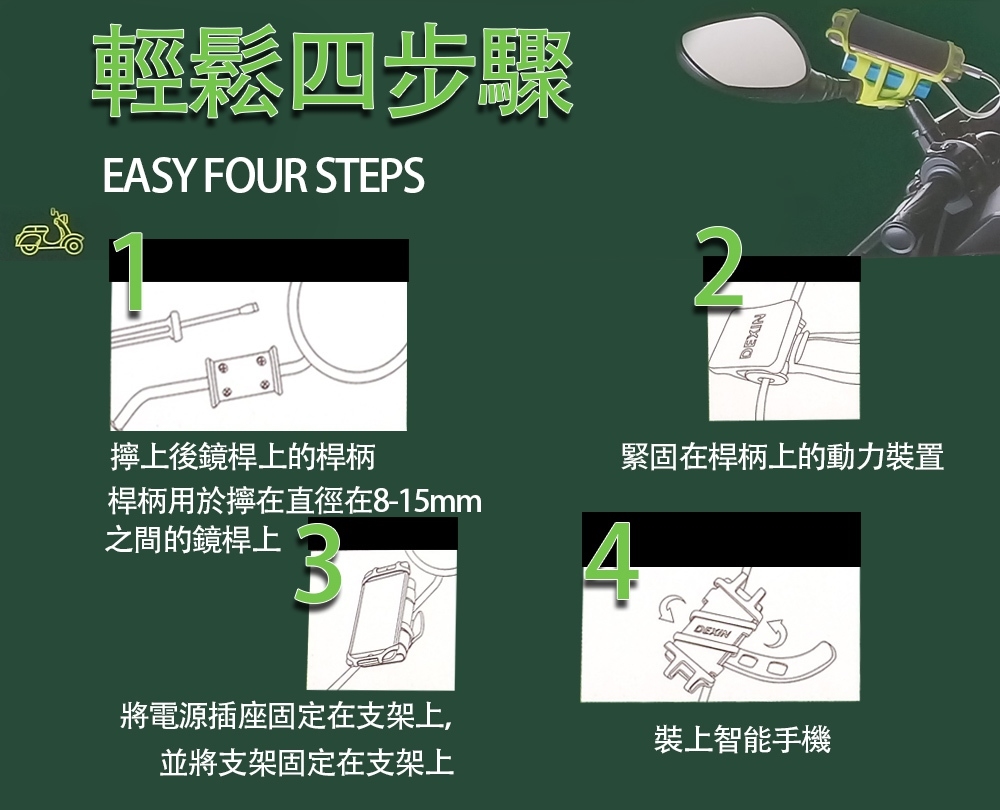 輕鬆四步驟

EASY FOUR STEPS

1

擰上後鏡桿上的桿柄
桿柄用於擰在直徑在8-15mm之間的鏡桿上

2

DEXIN

緊固在桿柄上的動力裝置

3

將電源插座固定在支架上,
並將支架固定在支架上

4

DEXIN

裝上智能手機