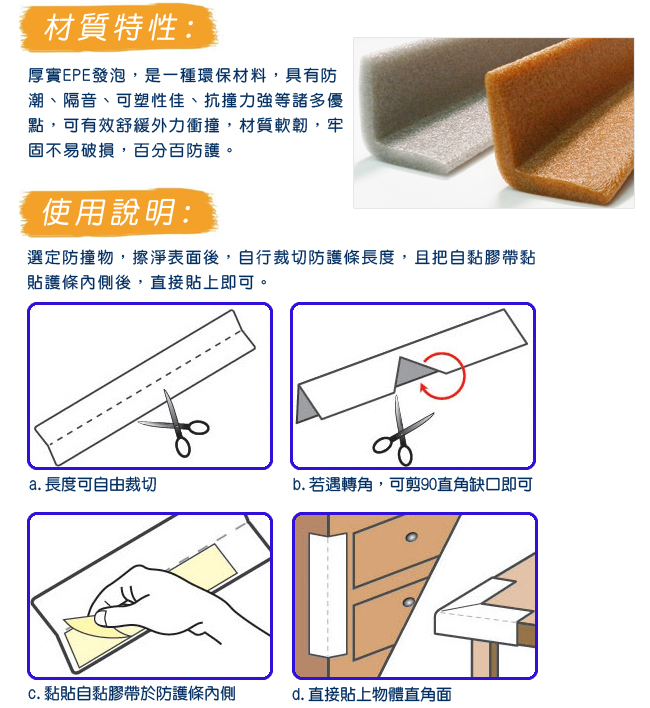 材質特性:

厚實EPE發泡，是一種環保材料，具有防潮、隔音、可塑性佳、抗撞力強等諸多優點，可有效舒緩外力衝撞，材質軟韌，牢固不易破損，百分百防護。

使用說明:

選定防撞物，擦淨表面後，自行裁切防護條長度，且把自黏膠帶黏貼護條內側後，直接貼上即可。

a. 長度可自由裁切

b. 若遇轉角，可剪90直角缺口即可

c. 黏貼自黏膠帶於防護條內側

d. 直接貼上物體直角面