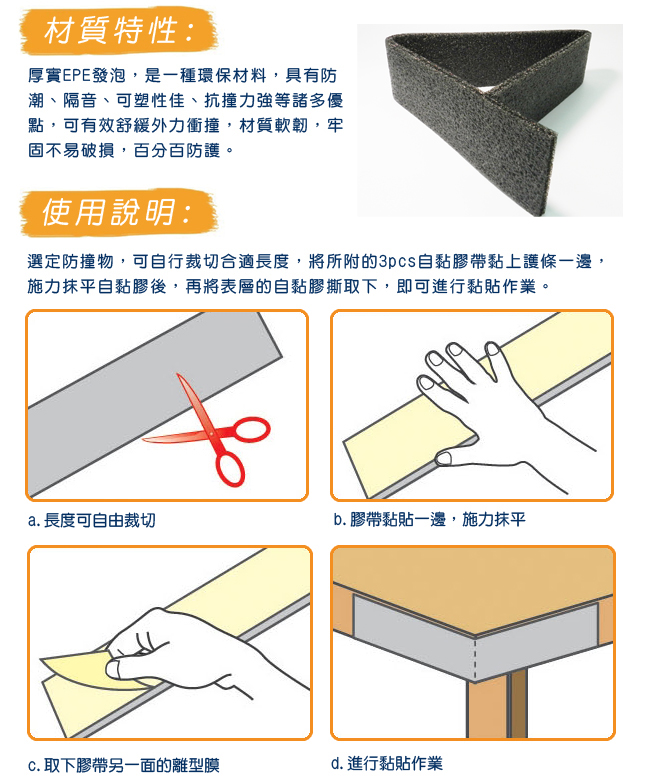 材質特性:

厚實EPE發泡，是一種環保材料，具有防潮、隔音、可塑性佳、抗撞力強等諸多優點，可有效舒緩外力衝撞，材質軟韌，牢固不易破損，百分百防護。

使用說明:

選定防撞物，可自行裁切合適長度，將所附的3pcs自黏膠帶黏上護條一邊，施力抹平自黏膠後，再將表層的自黏膠撕取下，即可進行黏貼作業。

a. 長度可自由裁切

b. 膠帶黏貼一邊，施力抹平

c. 取下膠帶另一面的離型膜

d. 進行黏貼作業