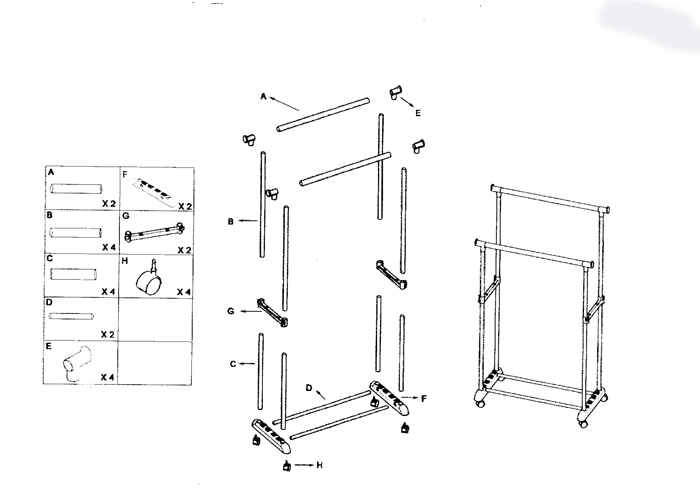 | A X 2 | F X 2 |
|---|---|
| B X 4 | G X 2 |
| C X 4 | H X 4 |
| D X 2 | |
| E X 4 | |

A
E
B
G
C
D
F
H