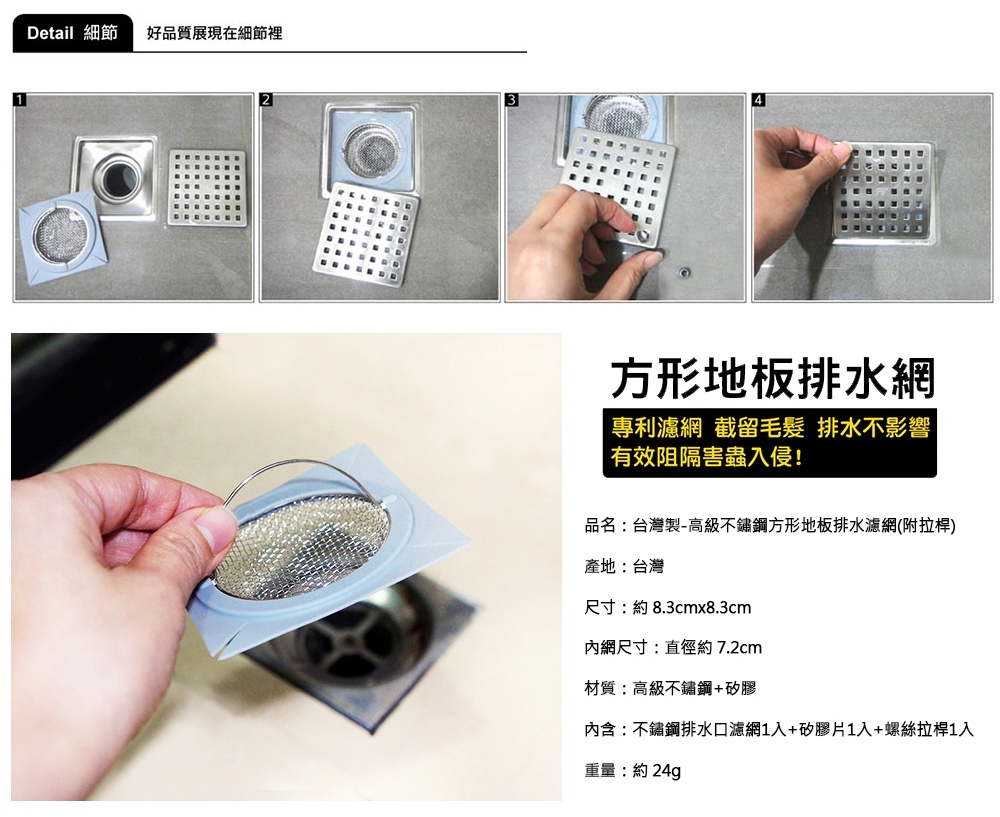 Detail 細節 好品質展現在細節裡

1

2

3

4

方形地板排水網

專利濾網 截留毛髮 排水不影響
有效阻隔害蟲入侵!

品名：台灣製-高級不鏽鋼方形地板排水濾網(附拉桿)

產地：台灣

尺寸：約 8.3cmx8.3cm

內網尺寸：直徑約 7.2cm

材質：高級不鏽鋼+矽膠

內含：不鏽鋼排水口濾網1入+矽膠片1入+螺絲拉桿1入

重量：約 24g