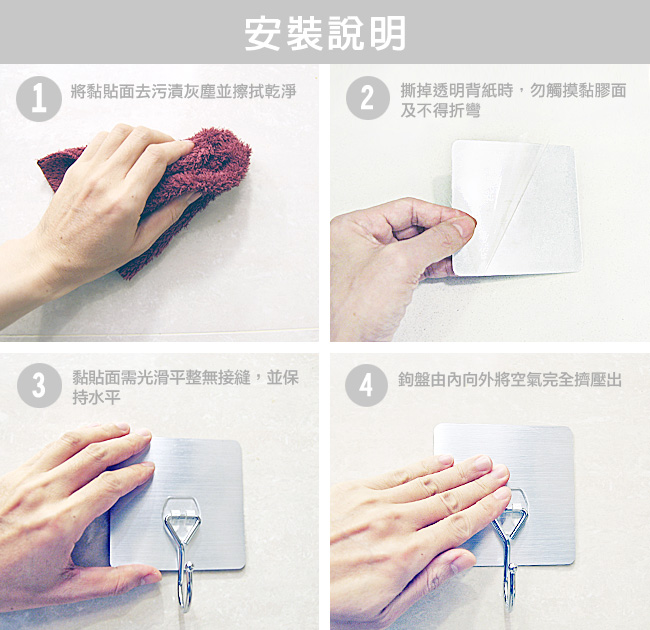 安裝說明

1 將黏貼面去污漬灰塵並擦拭乾淨

2 撕掉透明背紙時，勿觸摸黏膠面及不得折彎

3 黏貼面需光滑平整無接縫，並保持水平

4 鉤盤由內向外將空氣完全擠壓出