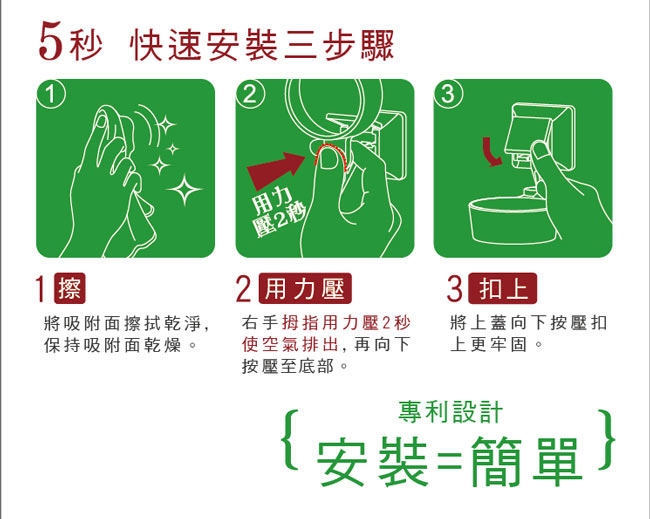 5秒 快速安裝三步驟

1

2

用力壓2秒

3

1 擦

將吸附面擦拭乾淨，保持吸附面乾燥。

2 用力壓

右手拇指用力壓2秒使空氣排出，再向下按壓至底部。

3 扣上

將上蓋向下按壓扣上更牢固。

專利設計

{ 安裝=簡單 }