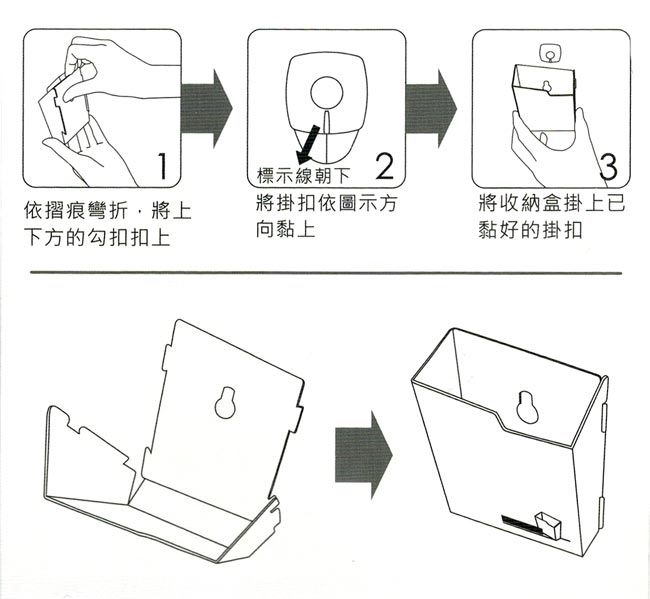 1

依摺痕彎折，將上下方的勾扣扣上

標示線朝下 2

將掛扣依圖示方向黏上

3

將收納盒掛上已黏好的掛扣