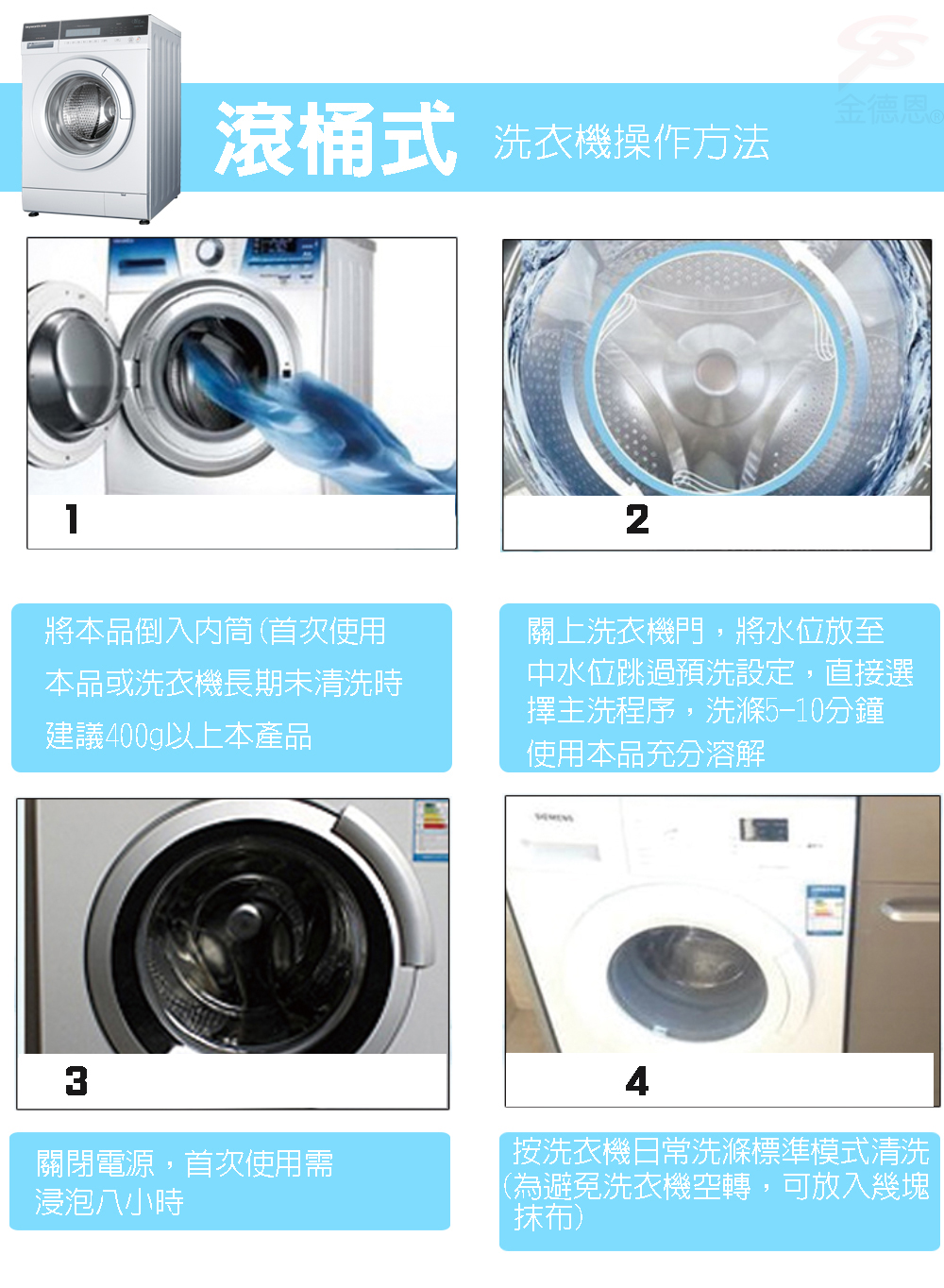 金德恩

滾桶式 洗衣機操作方法

1

2

將本品倒入內筒(首次使用本品或洗衣機長期未清洗時建議400g以上本產品

關上洗衣機門，將水位放至中水位跳過預洗設定，直接選擇主洗程序，洗滌5-10分鐘使用本品充分溶解

SIEMENS

3

4

關閉電源，首次使用需浸泡八小時

按洗衣機日常洗滌標準模式清洗(為避免洗衣機空轉，可放入幾塊抹布)